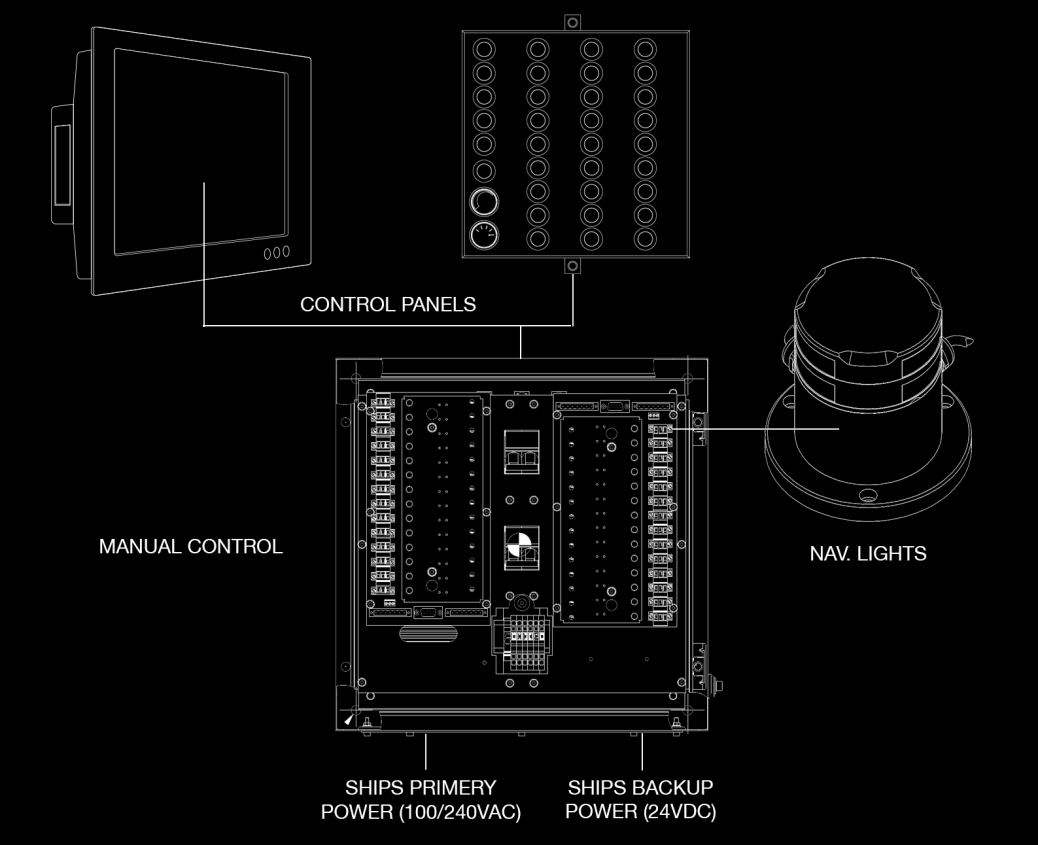 CONTROL PANELS

MANUAL CONTROL

NAV. LIGHTS

SHIPS PRIMERY POWER (100/240VAC)

SHIPS BACKUP POWER (24VDC)